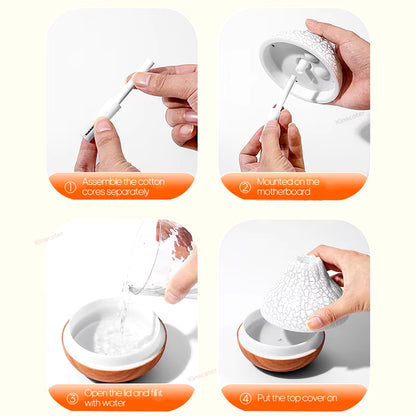 ① Assemble the cotton cores separately

② Mounted on the motherboard

③ Open the lid and fill it with water

④ Put the top cover on