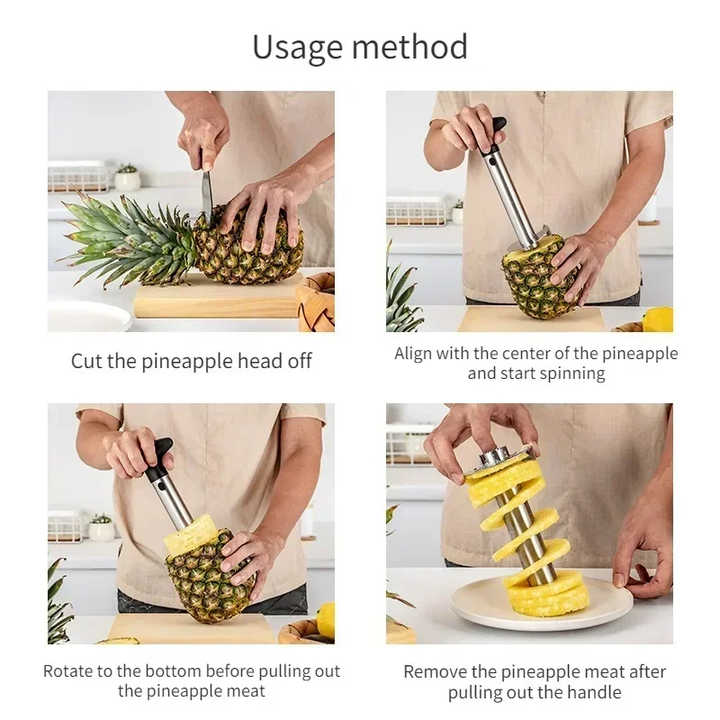 Usage method

Cut the pineapple head off

Align with the center of the pineapple and start spinning

Rotate to the bottom before pulling out the pineapple meat

Remove the pineapple meat after pulling out the handle